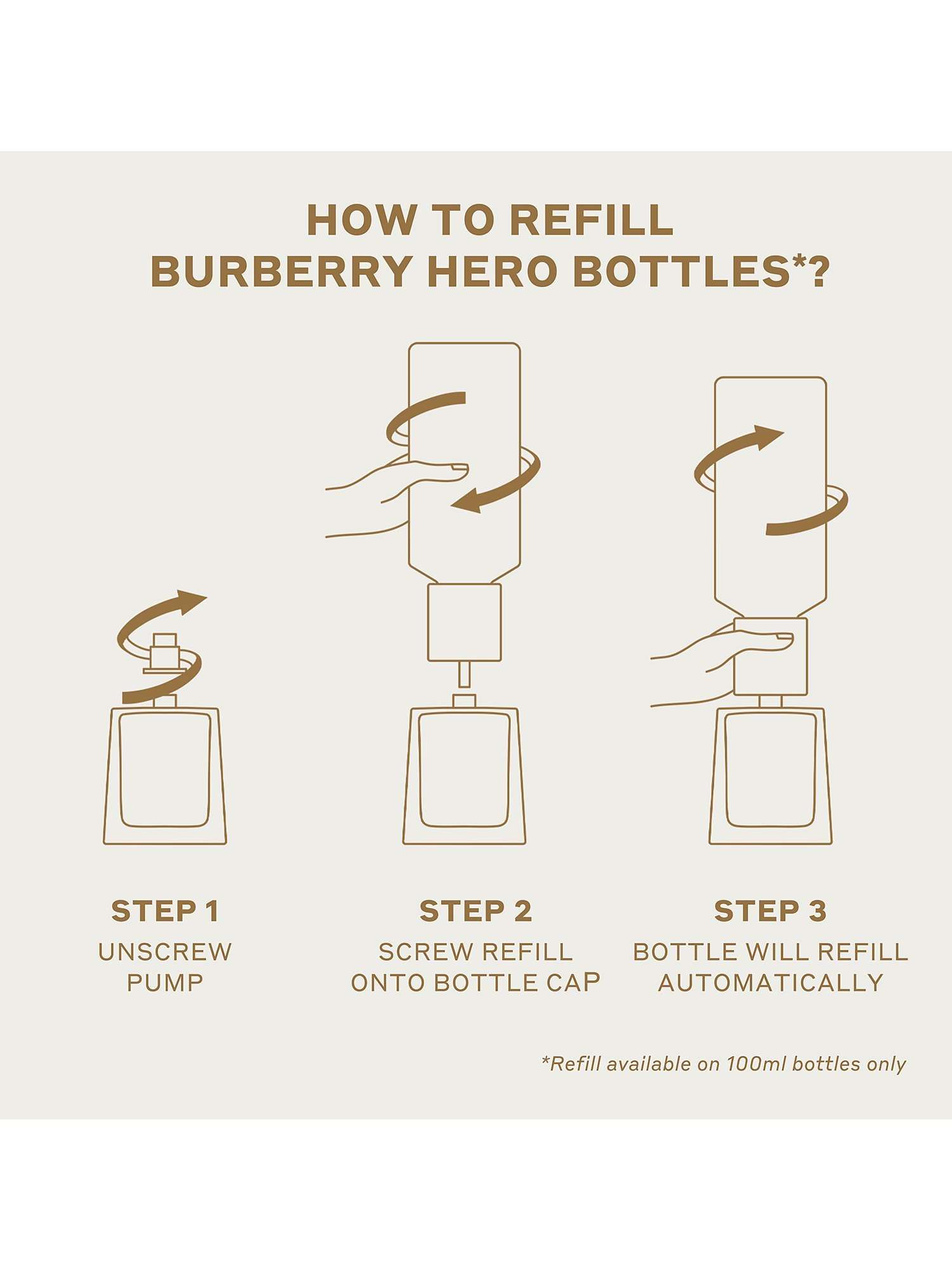 HOW TO REFILL
BURBERRY HERO BOTTLES*?

STEP 1
UNSCREW PUMP

STEP 2
SCREW REFILL ONTO BOTTLE CAP

STEP 3
BOTTLE WILL REFILL AUTOMATICALLY

*Refill available on 100ml bottles only