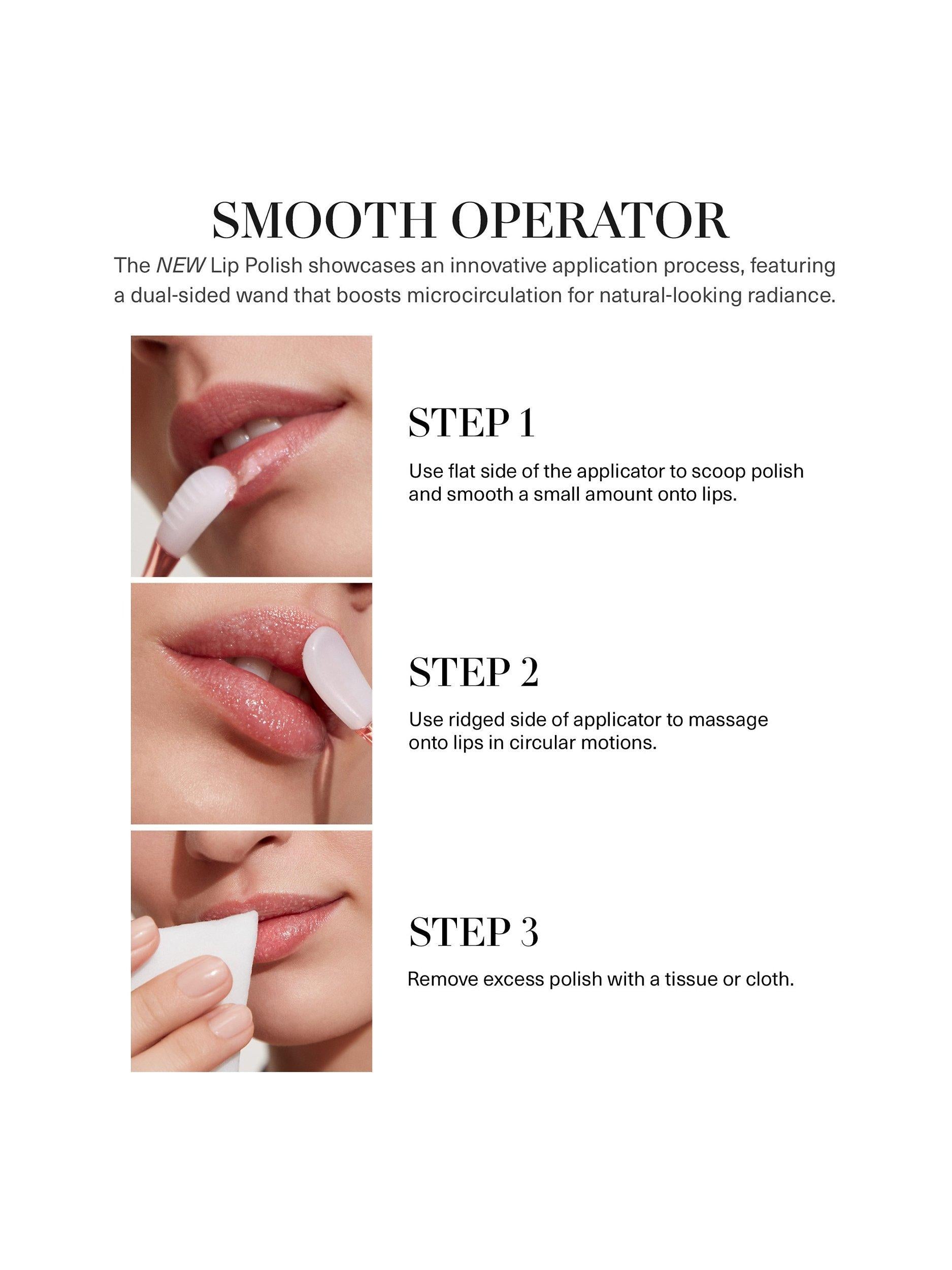 SMOOTH OPERATOR

The NEW Lip Polish showcases an innovative application process, featuring a dual-sided wand that boosts microcirculation for natural-looking radiance.

STEP 1

Use flat side of the applicator to scoop polish and smooth a small amount onto lips.

STEP 2

Use ridged side of applicator to massage onto lips in circular motions.

STEP 3

Remove excess polish with a tissue or cloth.