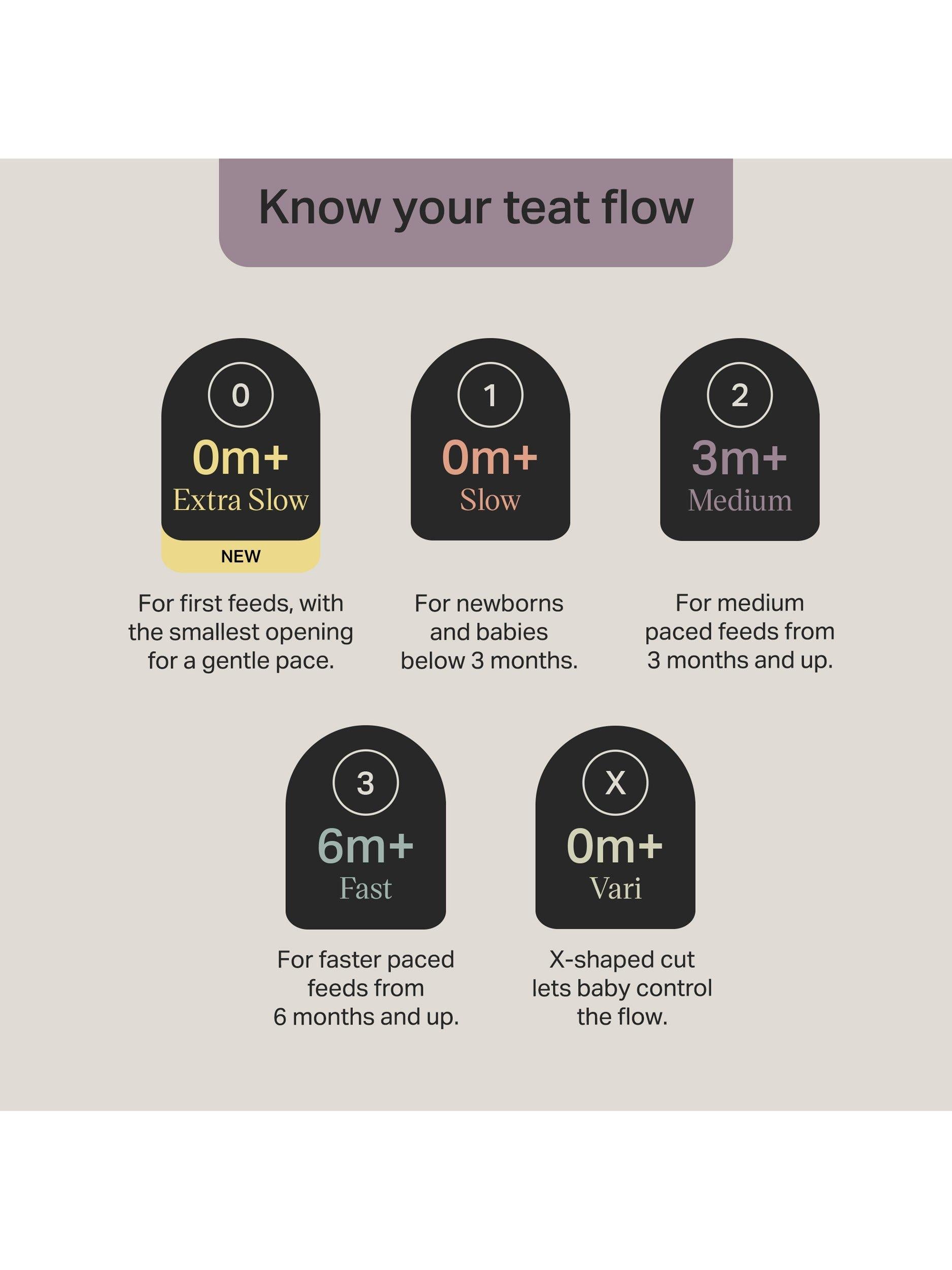 Know your teat flow

0
0m+
Extra Slow
NEW

For first feeds, with the smallest opening for a gentle pace.

1
0m+
Slow

For newborns and babies below 3 months.

2
3m+
Medium

For medium paced feeds from 3 months and up.

3
6m+
Fast

For faster paced feeds from 6 months and up.

X
0m+
Vari

X-shaped cut lets baby control the flow.